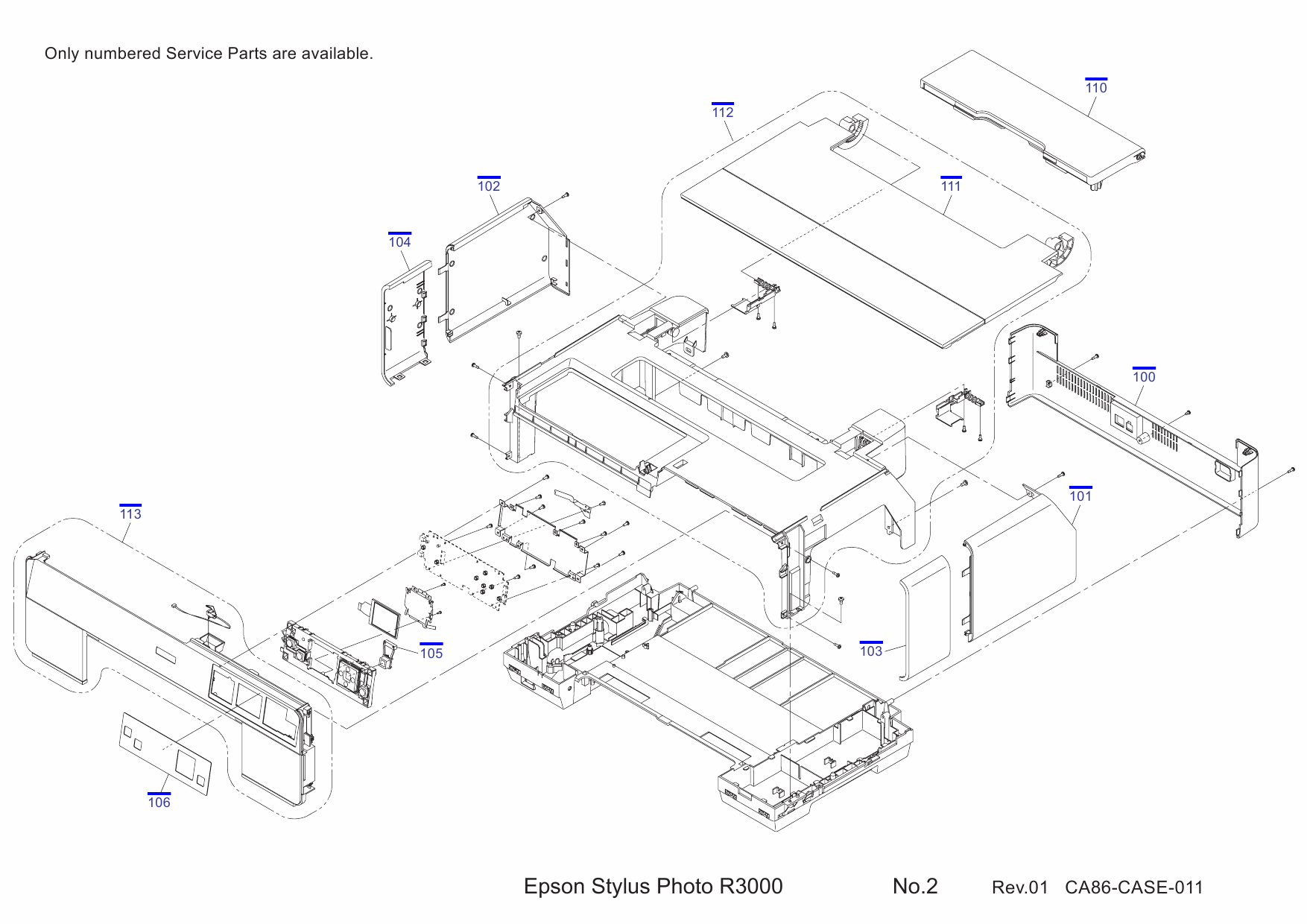 Only numbered Service Parts are available.

110

112

102

111

104

100

101

113

105

103

106

Epson Stylus Photo R3000

No.2

Rev.01 CA86-CASE-011